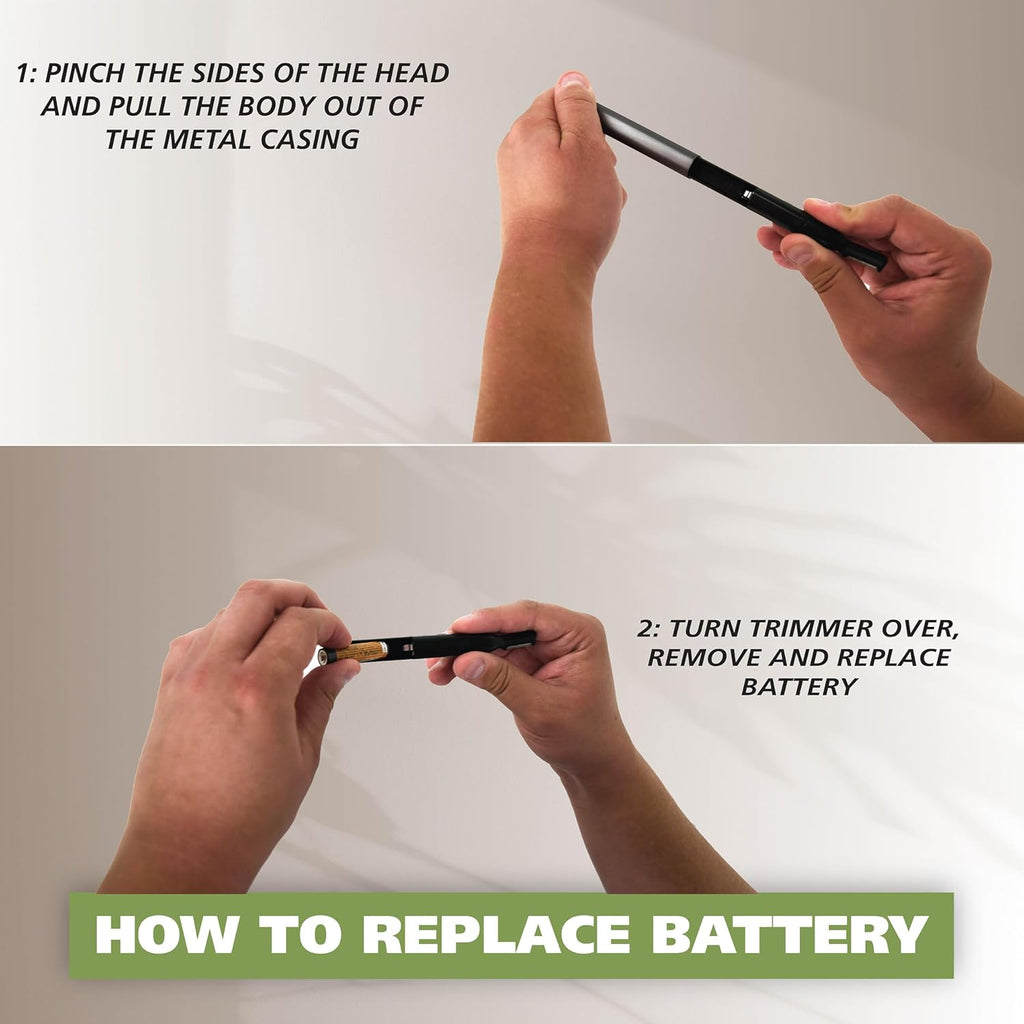 1: PINCH THE SIDES OF THE HEAD AND PULL THE BODY OUT OF THE METAL CASING

2: TURN TRIMMER OVER, REMOVE AND REPLACE BATTERY

HOW TO REPLACE BATTERY