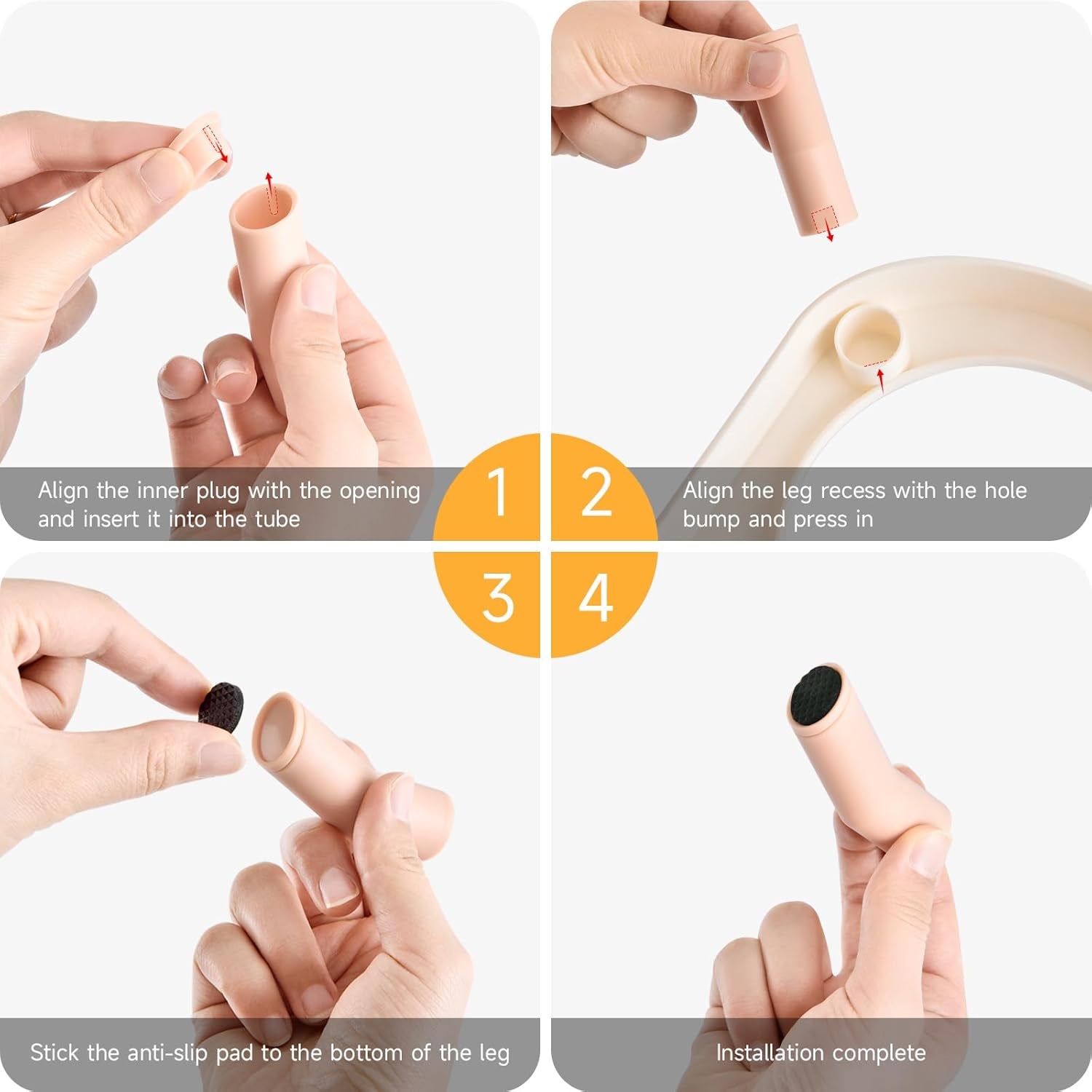 Align the inner plug with the opening and insert it into the tube

1

2

Align the leg recess with the hole bump and press in

3

4

Stick the anti-slip pad to the bottom of the leg

Installation complete