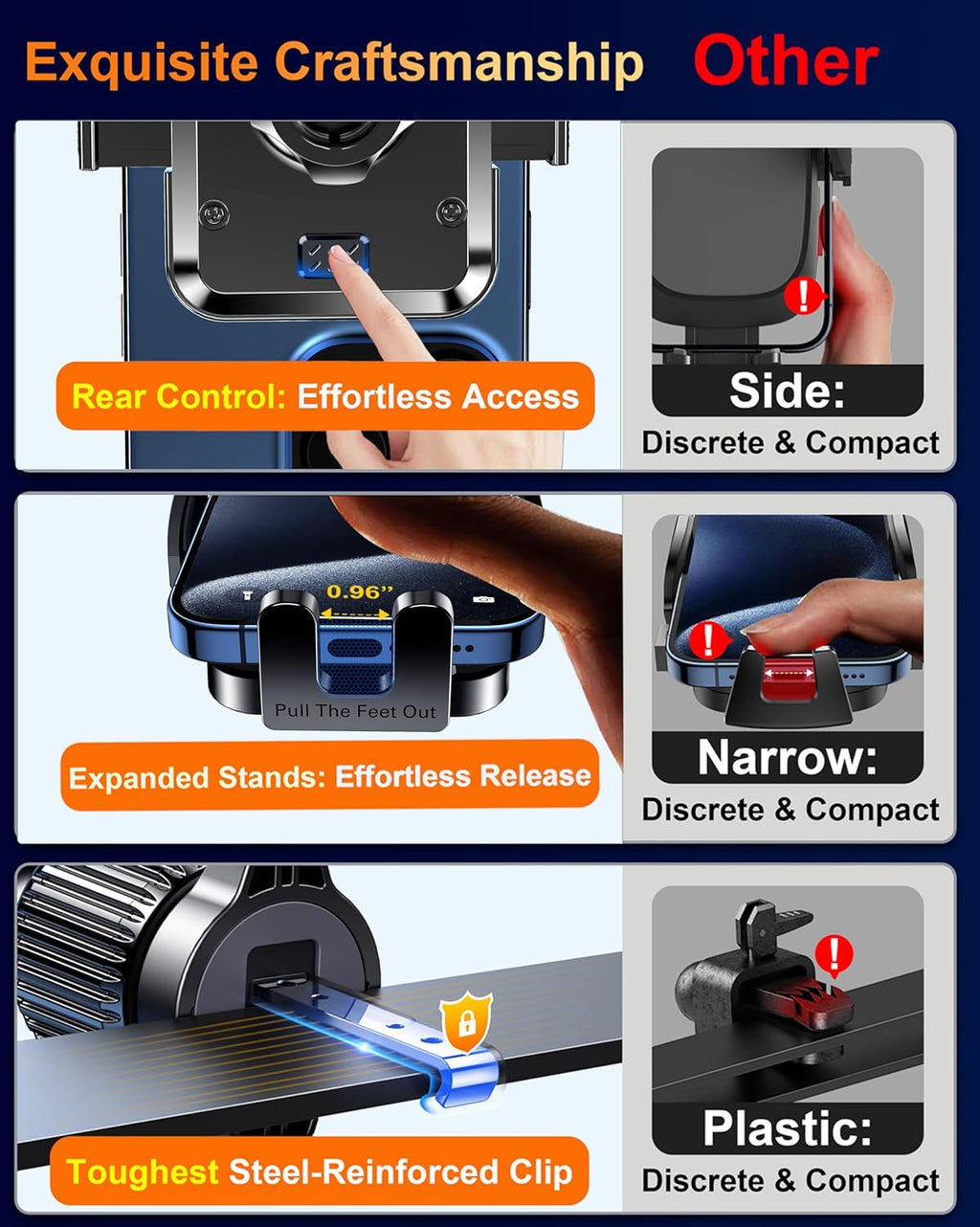 Exquisite Craftsmanship Other

Rear Control: Effortless Access

Side:
Discrete & Compact

0.96"
Pull The Feet Out

Expanded Stands: Effortless Release

Narrow:
Discrete & Compact

Toughest Steel-Reinforced Clip

Plastic:
Discrete & Compact