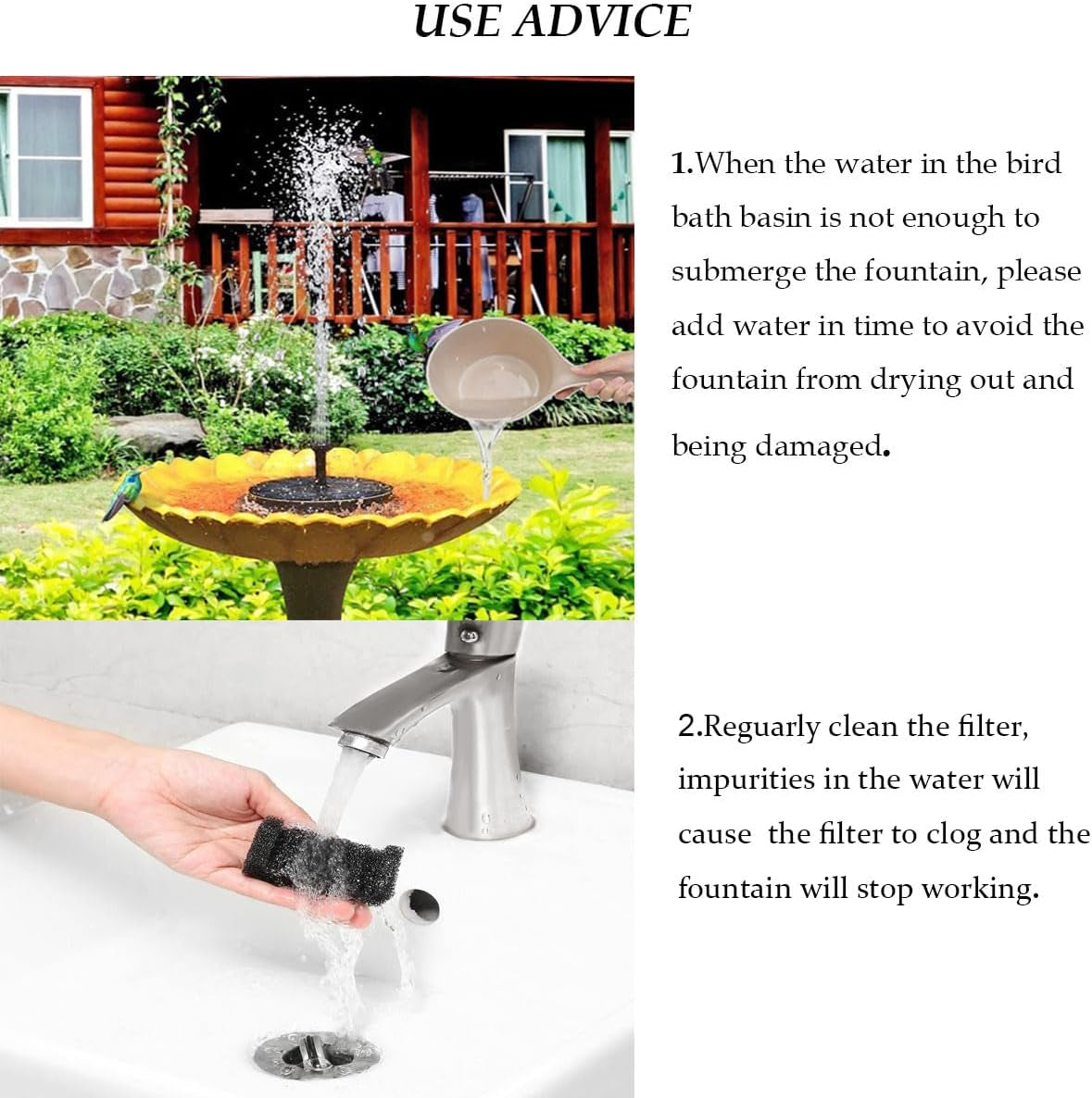 USE ADVICE

1.When the water in the bird bath basin is not enough to submerge the fountain, please add water in time to avoid the fountain from drying out and being damaged.

2.Reguarly clean the filter, impurities in the water will cause  the filter to clog and the fountain will stop working.